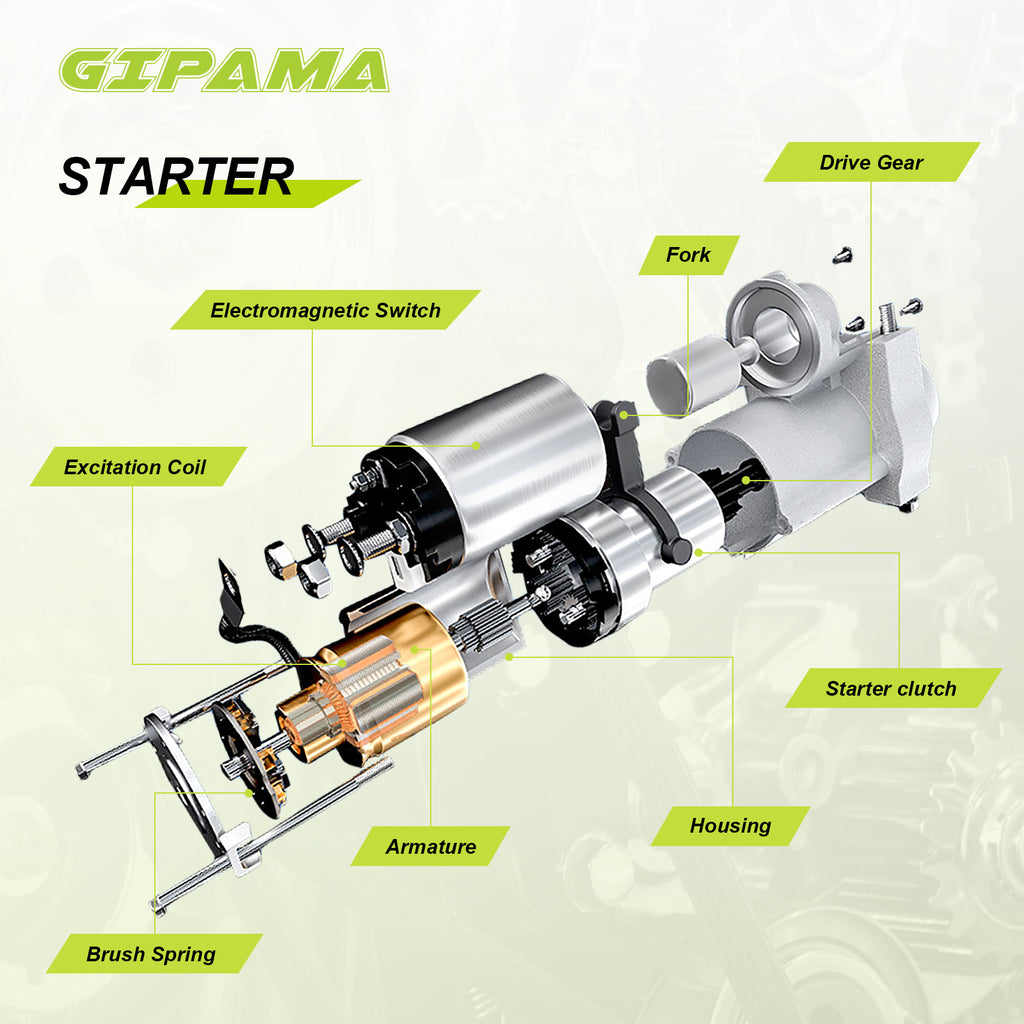 GIPAMA

STARTER

Drive Gear

Fork

Electromagnetic Switch

Excitation Coil

Starter clutch

Housing

Armature

Brush Spring